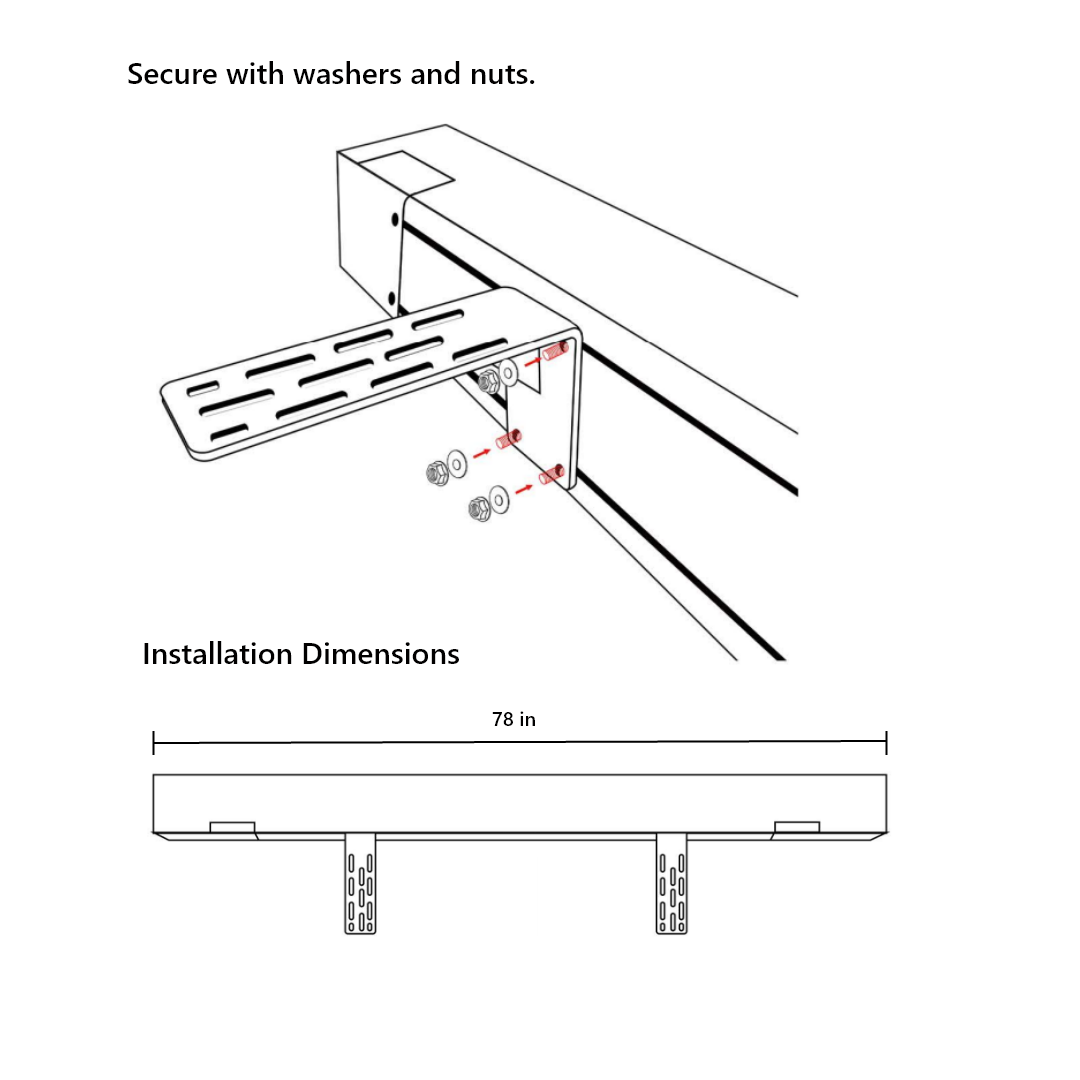 Secure with washers and nuts.

Installation Dimensions

78 in