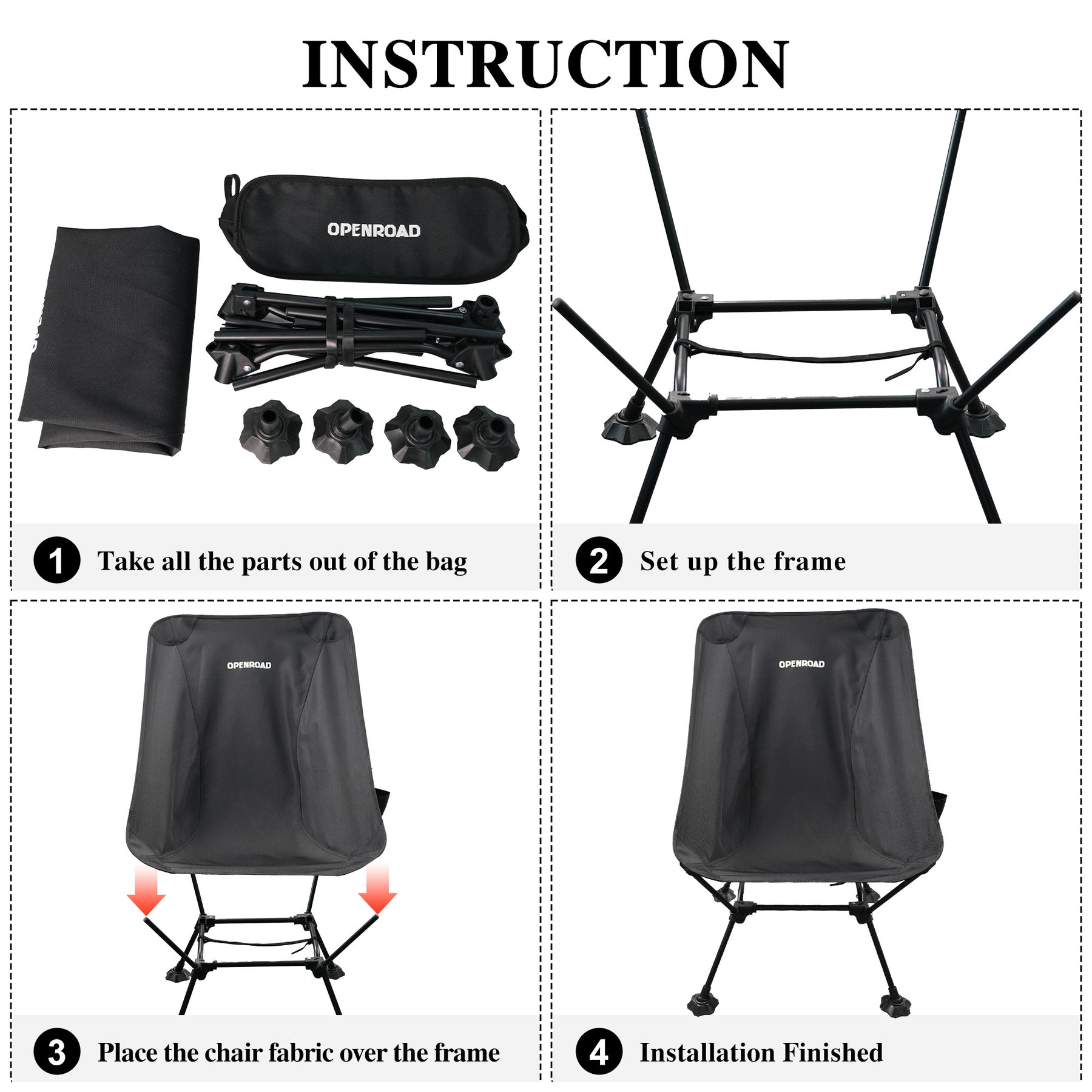 INSTRUCTION

OPENROAD

1 Take all the parts out of the bag

2 Set up the frame

OPENROAD

3 Place the chair fabric over the frame

OPENROAD

4 Installation Finished