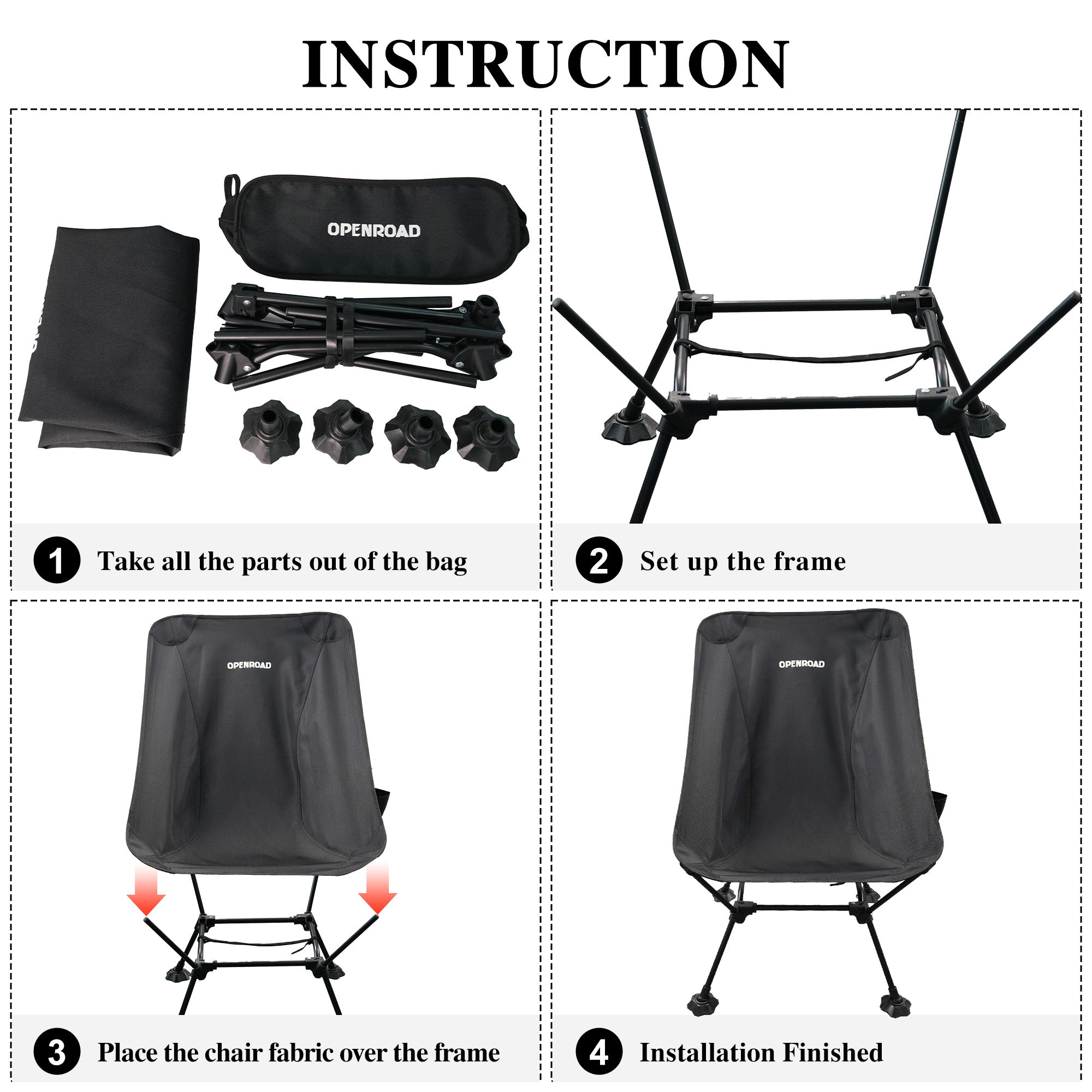 INSTRUCTION

OPENROAD

1 Take all the parts out of the bag

2 Set up the frame

OPENROAD

3 Place the chair fabric over the frame

OPENROAD

4 Installation Finished