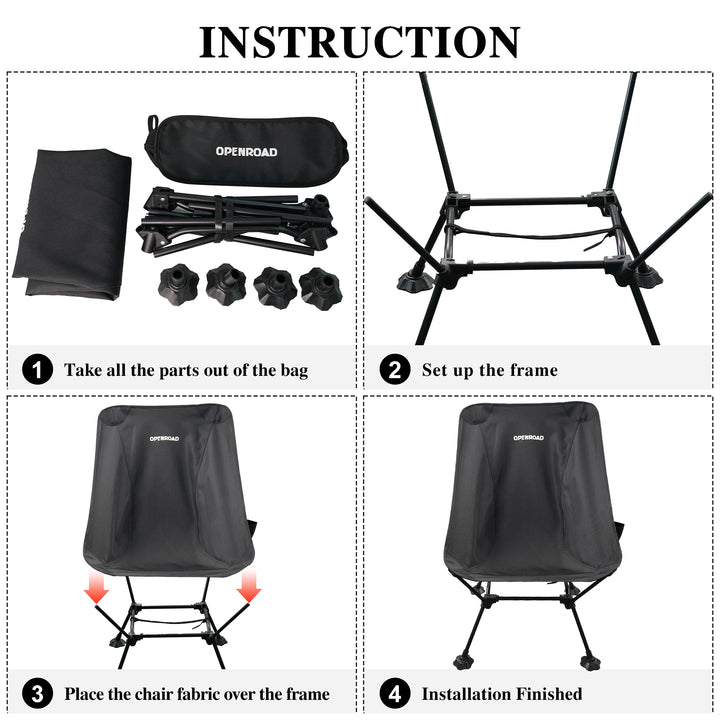 INSTRUCTION

OPENROAD

1 Take all the parts out of the bag

2 Set up the frame

OPENROAD

3 Place the chair fabric over the frame

OPENROAD

4 Installation Finished